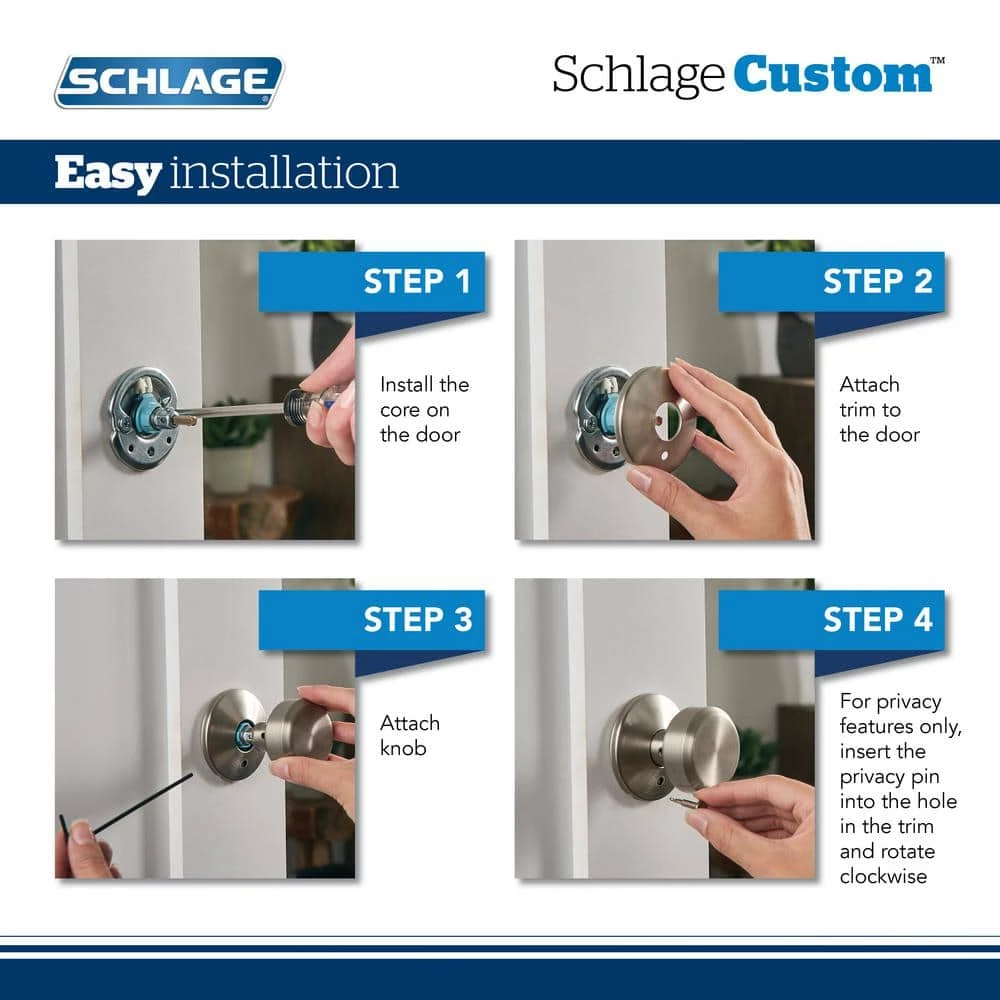 SCHLAGE

Schlage Custom™

Easy installation

STEP 1

Install the core on the door

STEP 2

Attach trim to the door

STEP 3

Attach knob

STEP 4

For privacy features only, insert the privacy pin into the hole in the trim and rotate clockwise