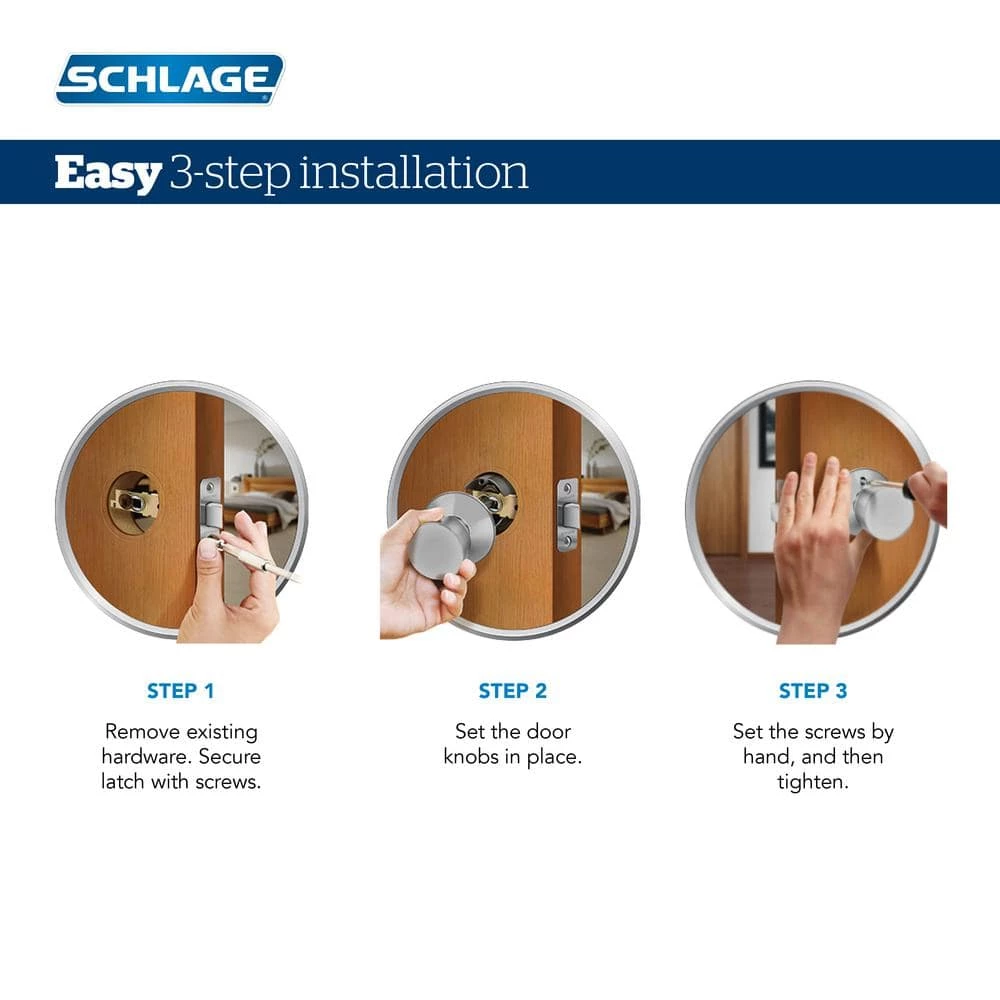 SCHLAGE

Easy 3-step installation

STEP 1

Remove existing hardware. Secure latch with screws.

STEP 2

Set the door knobs in place.

STEP 3

Set the screws by hand, and then tighten.