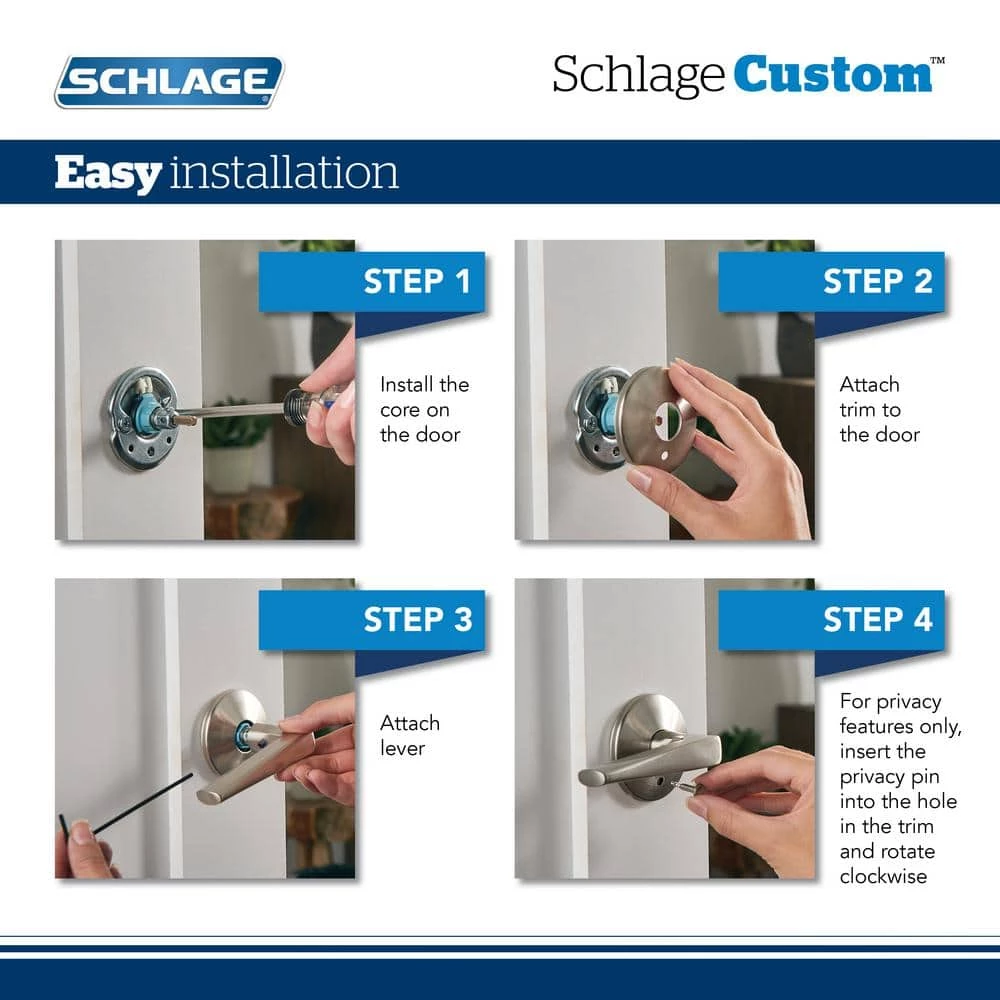 SCHLAGE

Schlage Custom™

Easy installation

STEP 1

Install the core on the door

STEP 2

Attach trim to the door

STEP 3

Attach lever

STEP 4

For privacy features only, insert the privacy pin into the hole in the trim and rotate clockwise